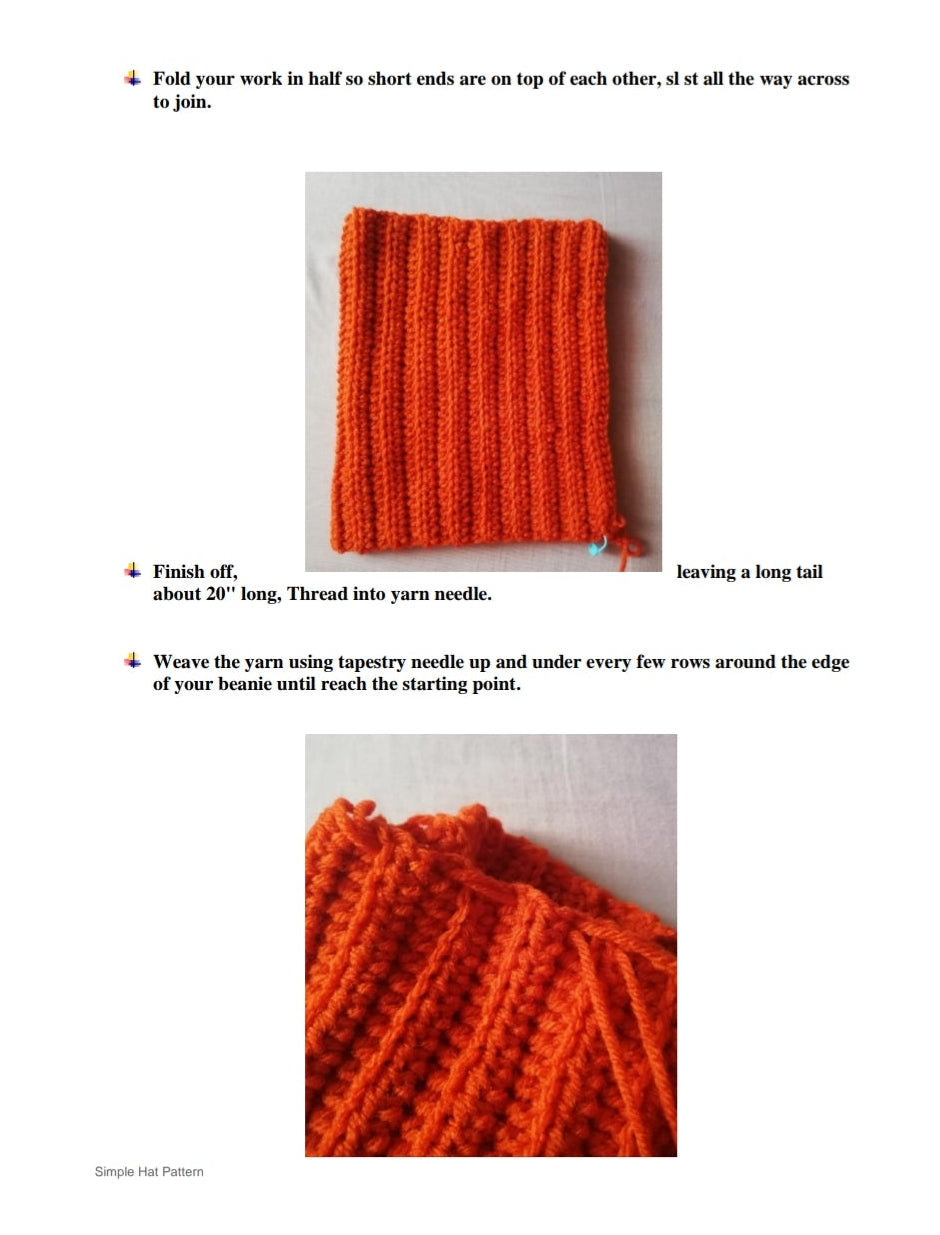 Fold your work in half so short ends are on top of each other, sl st all the way across to join.

Finish off, leaving a long tail about 20" long, Thread into yarn needle.

Weave the yarn using tapestry needle up and under every few rows around the edge of your beanie until reach the starting point.

Simple Hat Pattern